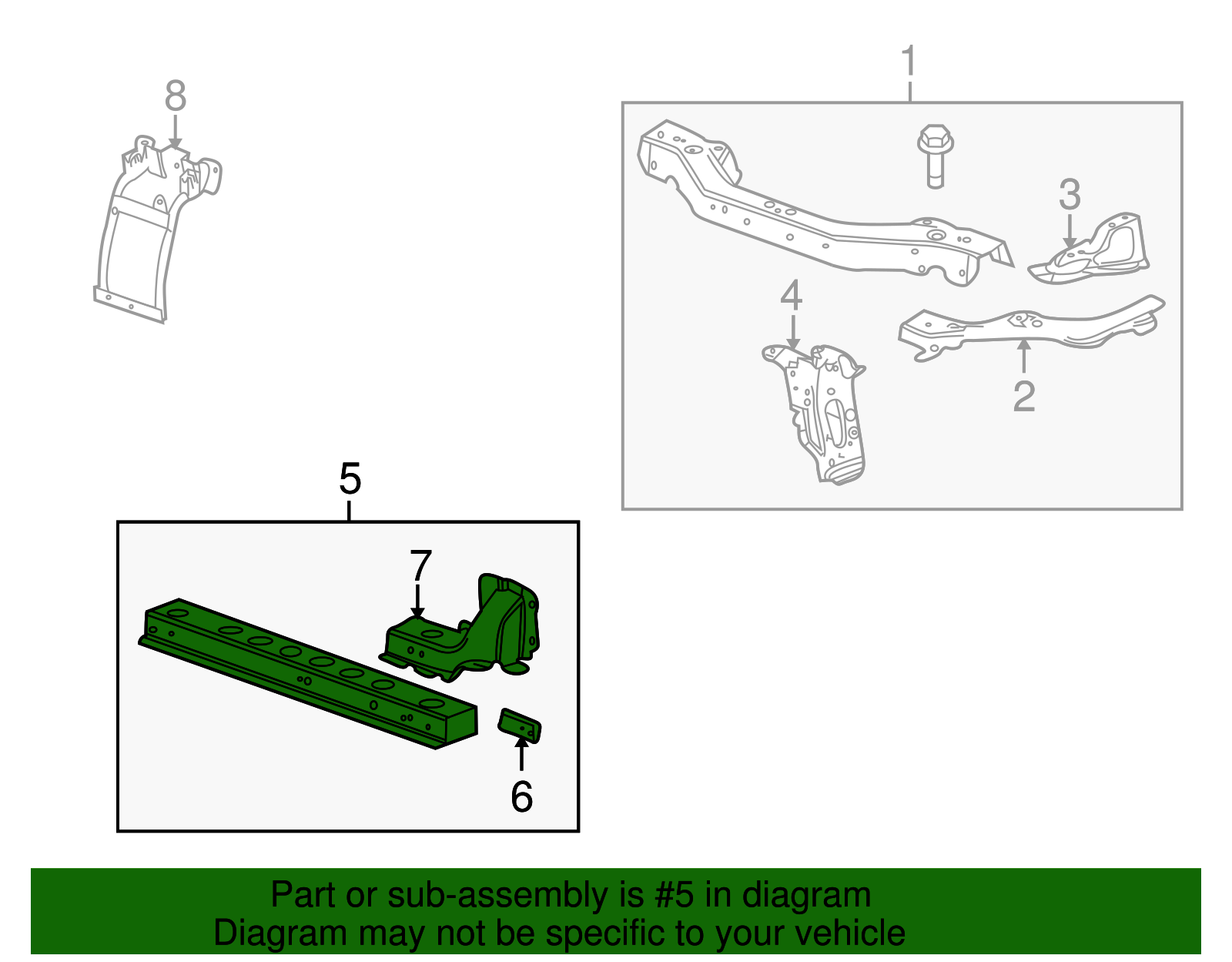 8

1

3

4

2

5

7

6

Part or sub-assembly is #5 in diagram
Diagram may not be specific to your vehicle