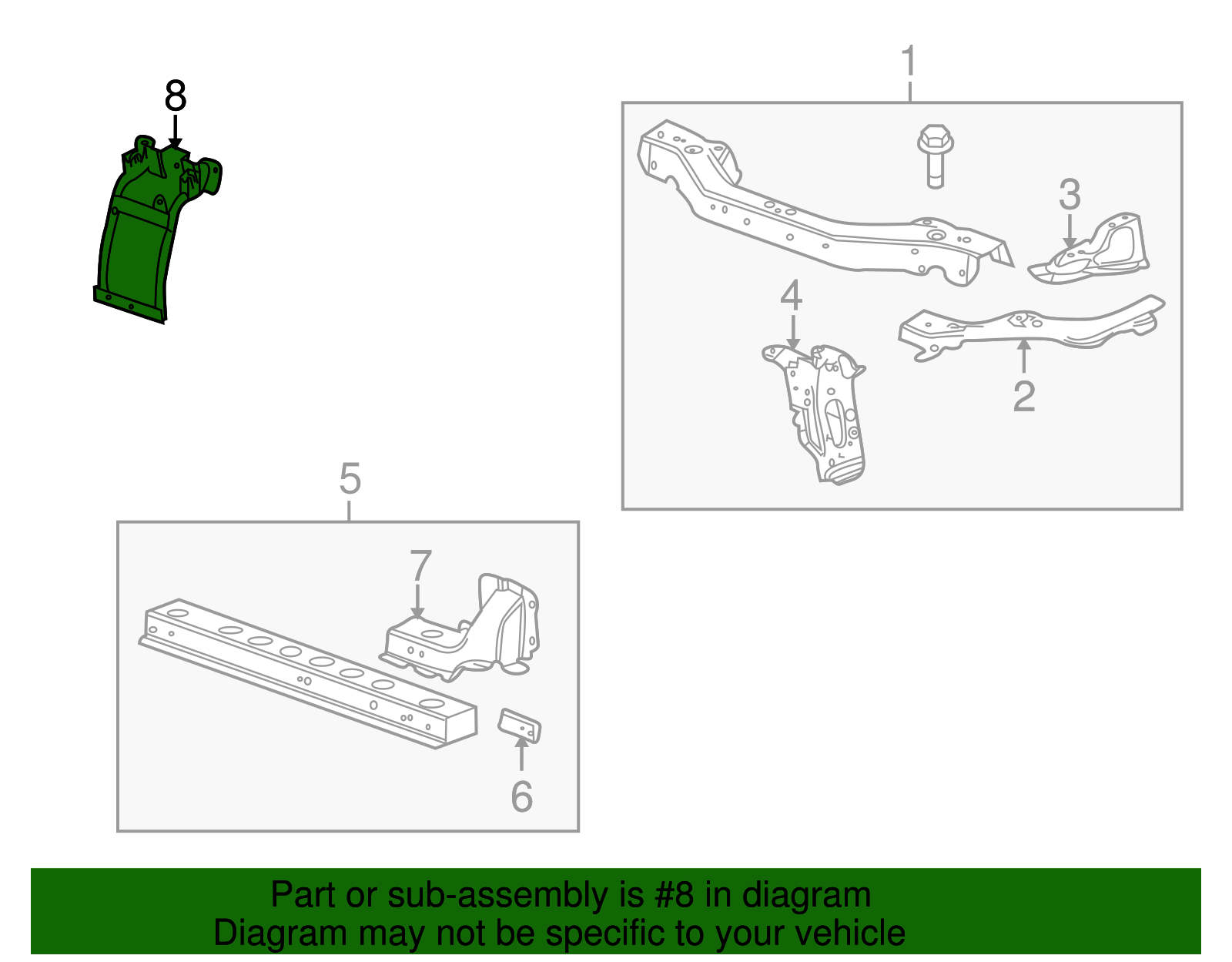 8

1

3

4

2

5

7

6

Part or sub-assembly is #8 in diagram
Diagram may not be specific to your vehicle