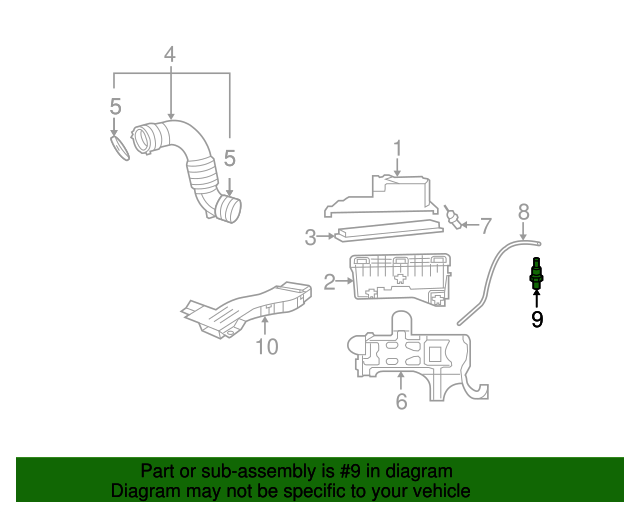 4
5
5
1
7
8
3
2
9
10
6

Part or sub-assembly is #9 in diagram
Diagram may not be specific to your vehicle