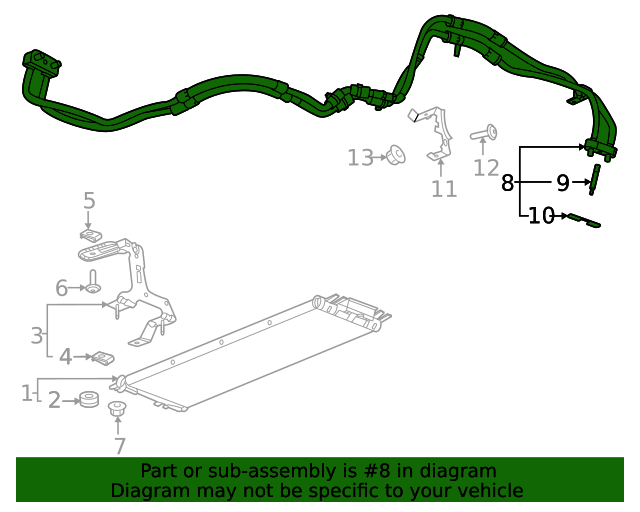 13
12
11
8
9
10
5
6
3
4
1
2
7

Part or sub-assembly is #8 in diagram
Diagram may not be specific to your vehicle