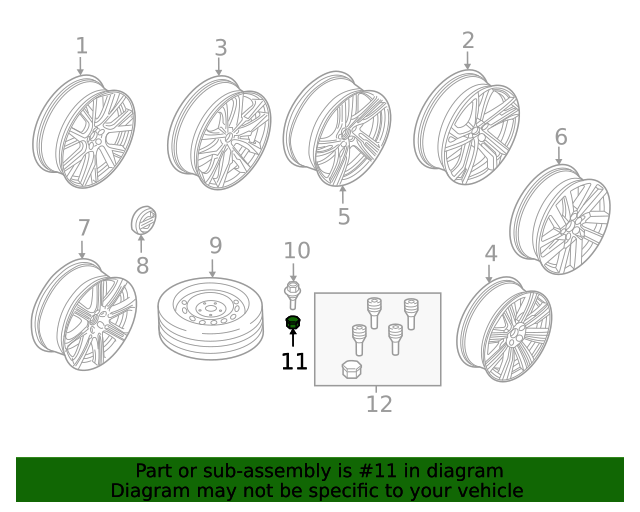 1
3
2
6
5
7
8
9
10
4
11
12

Part or sub-assembly is #11 in diagram
Diagram may not be specific to your vehicle