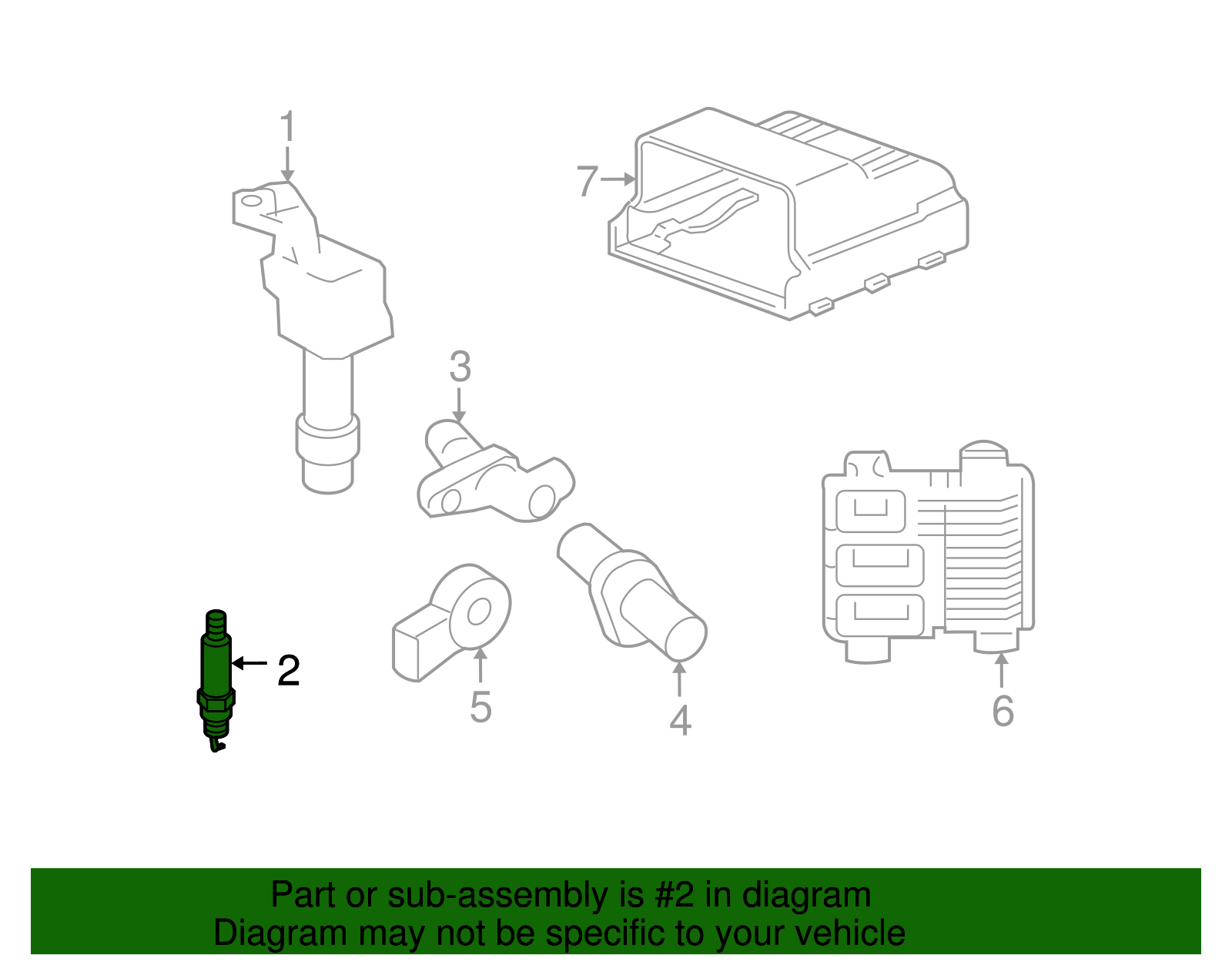 1

7

3

2

5

4

6

Part or sub-assembly is #2 in diagram
Diagram may not be specific to your vehicle