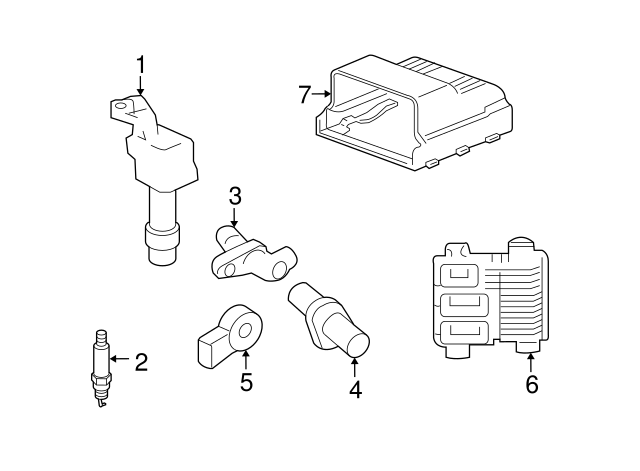 1
7
3
2
5
4
6