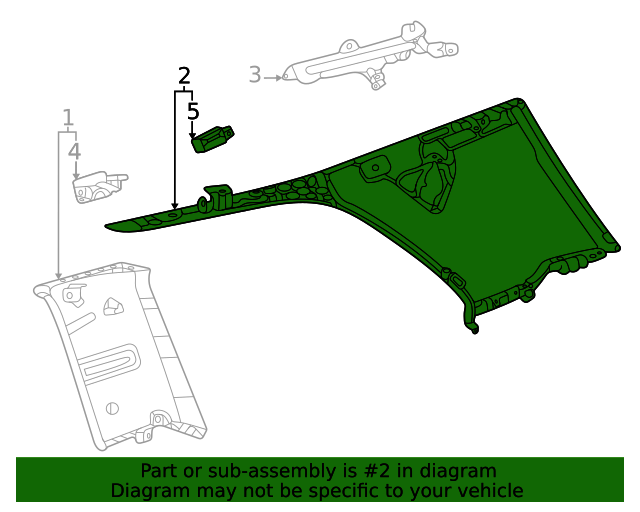 3
2
5
1
4

Part or sub-assembly is #2 in diagram
Diagram may not be specific to your vehicle