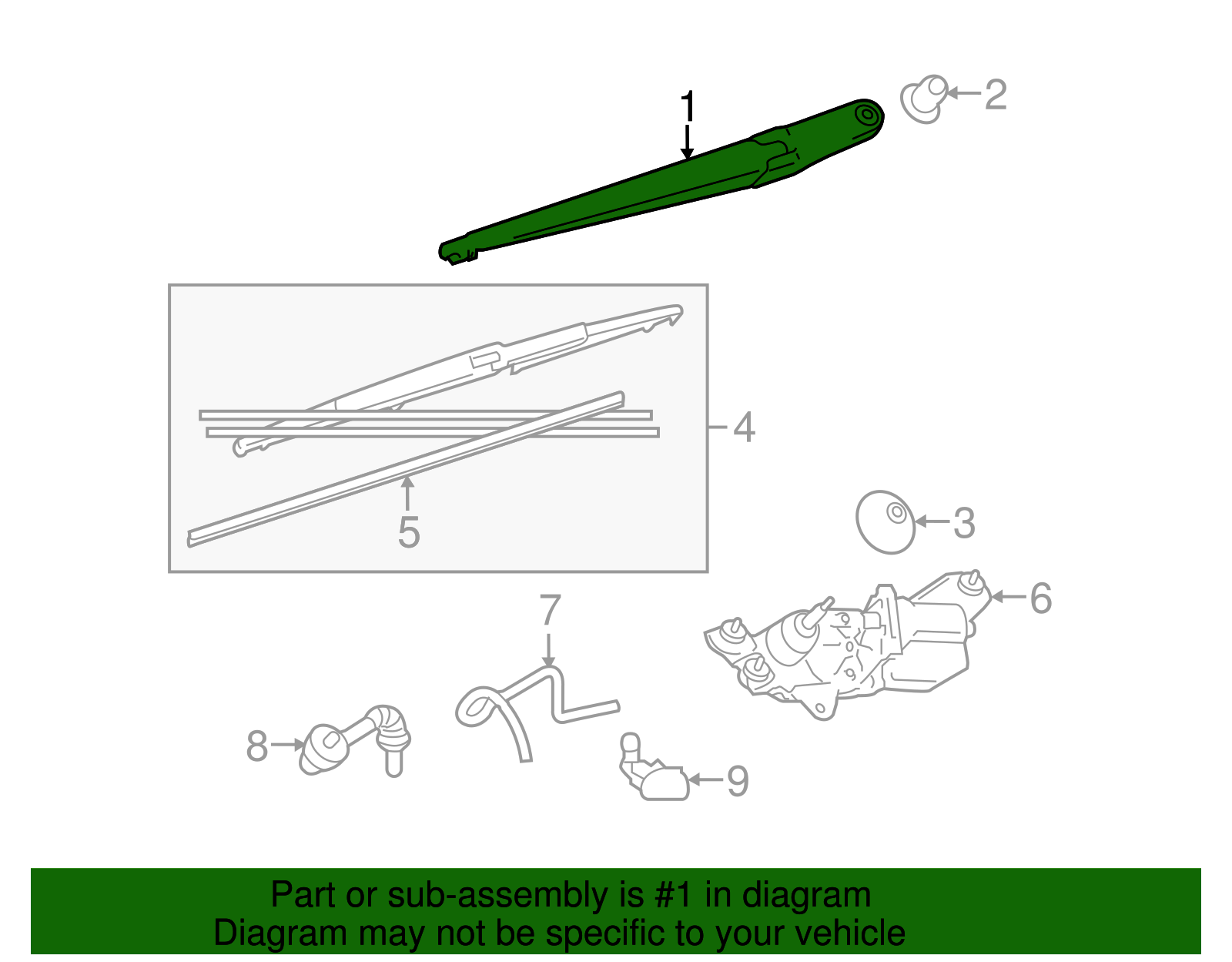 1
2
4
5
3
6
7
8
9

Part or sub-assembly is #1 in diagram
Diagram may not be specific to your vehicle