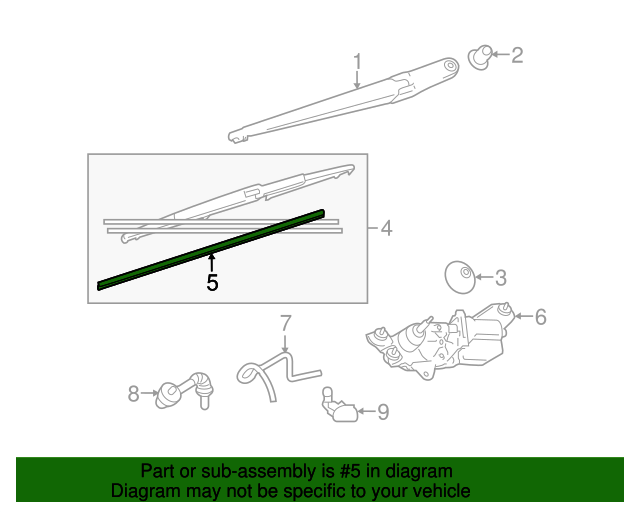 1
2
4
5
3
6
7
8
9

Part or sub-assembly is #5 in diagram
Diagram may not be specific to your vehicle