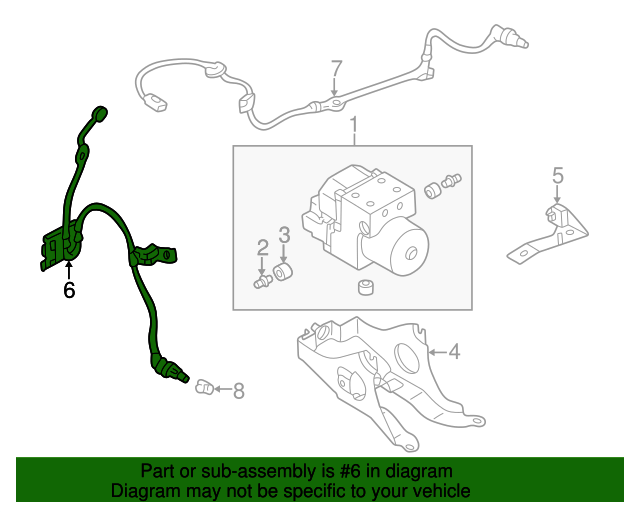 7
1
5
2
3
6
4
8

Part or sub-assembly is #6 in diagram
Diagram may not be specific to your vehicle