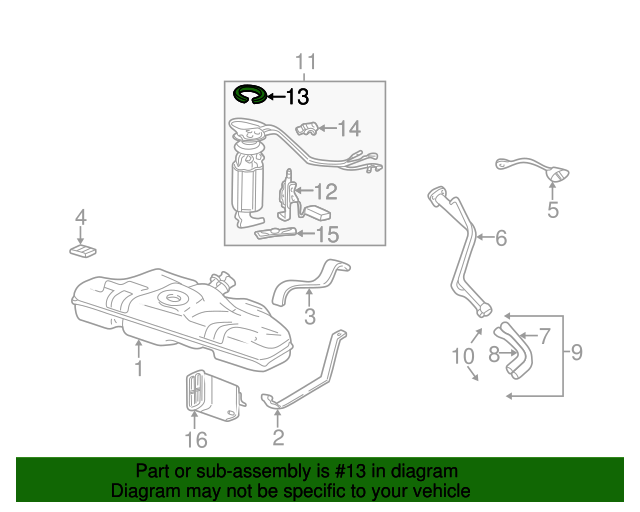 11
13
14
12
15
4
5
6
3
1
7
8
9
10
16
2

Part or sub-assembly is #13 in diagram
Diagram may not be specific to your vehicle