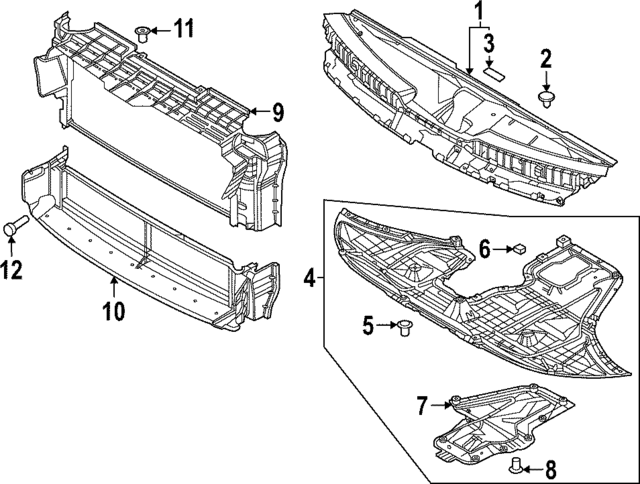 11
1
3
2
9
12
10
4
6
5
7
8