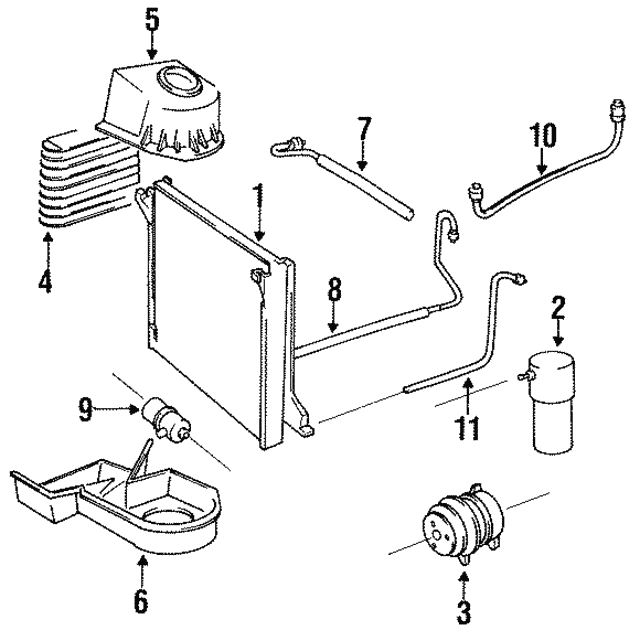 5
7
10
1
4
8
2
9
11
6
3