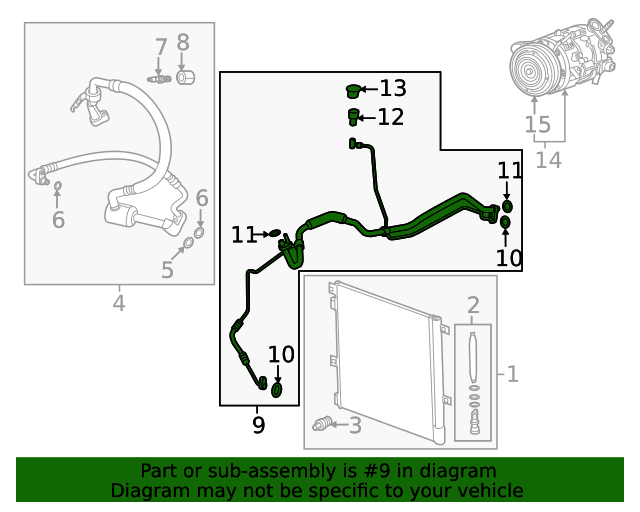 7 8
6
6
5
4
13
12
11
11
10
10
9
15
14
2
1
3

Part or sub-assembly is #9 in diagram
Diagram may not be specific to your vehicle