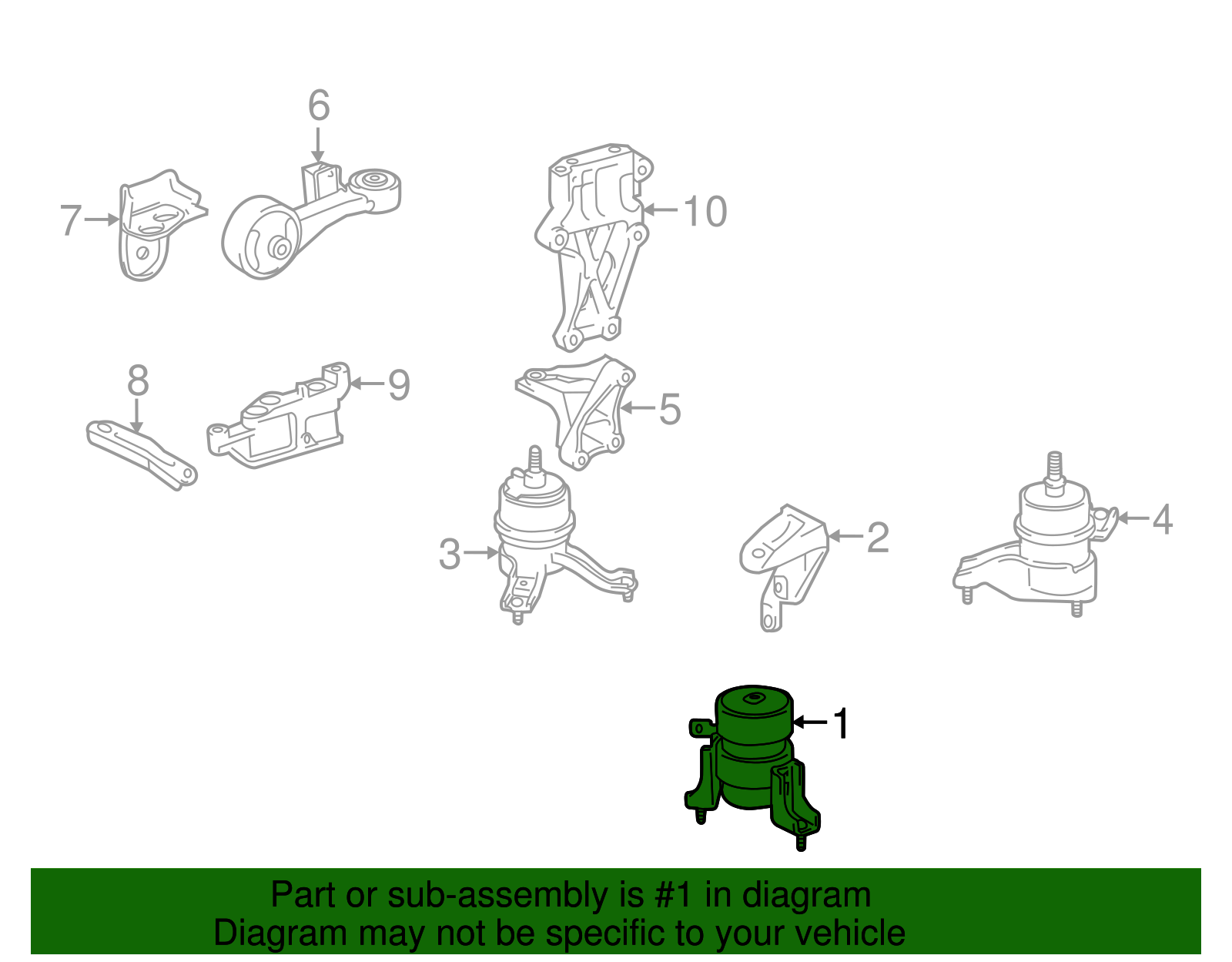 6
7
10
8
9
5
3
2
4
1

Part or sub-assembly is #1 in diagram
Diagram may not be specific to your vehicle