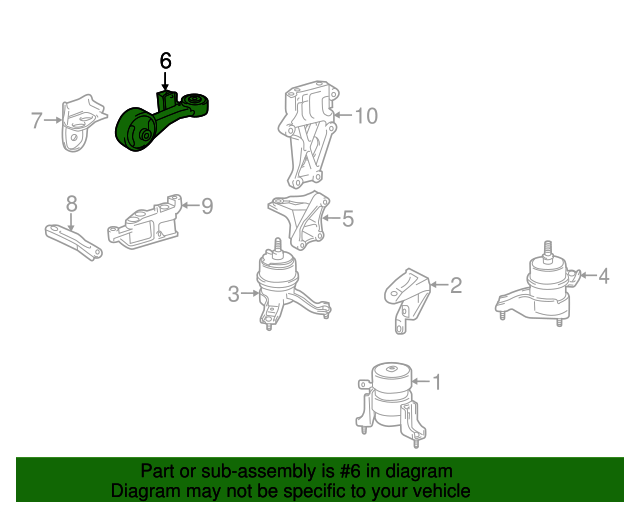 6
7
10
8
9
5
3
2
4
1

Part or sub-assembly is #6 in diagram
Diagram may not be specific to your vehicle