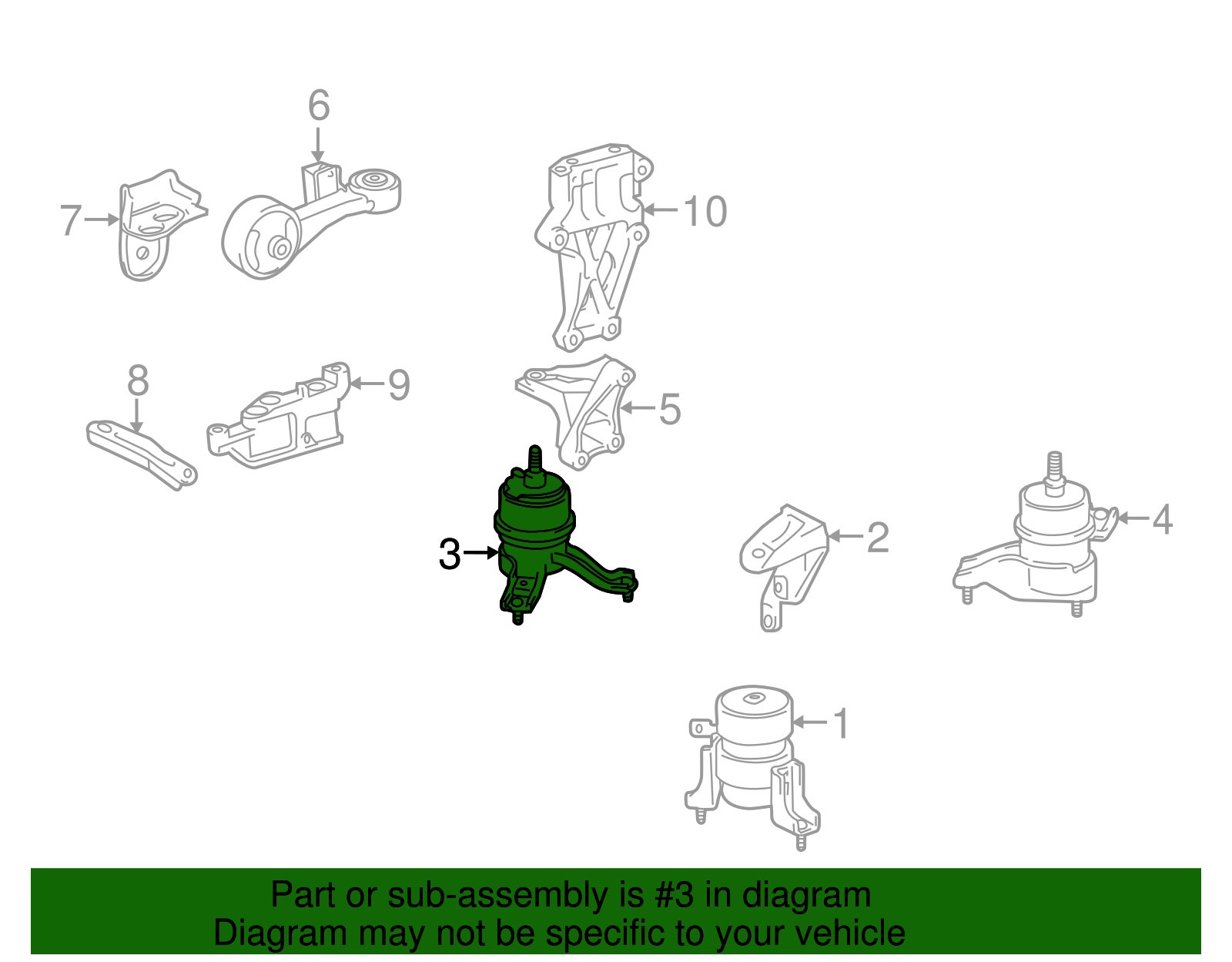 6
7
10
8
9
5
3
2
4
1

Part or sub-assembly is #3 in diagram
Diagram may not be specific to your vehicle