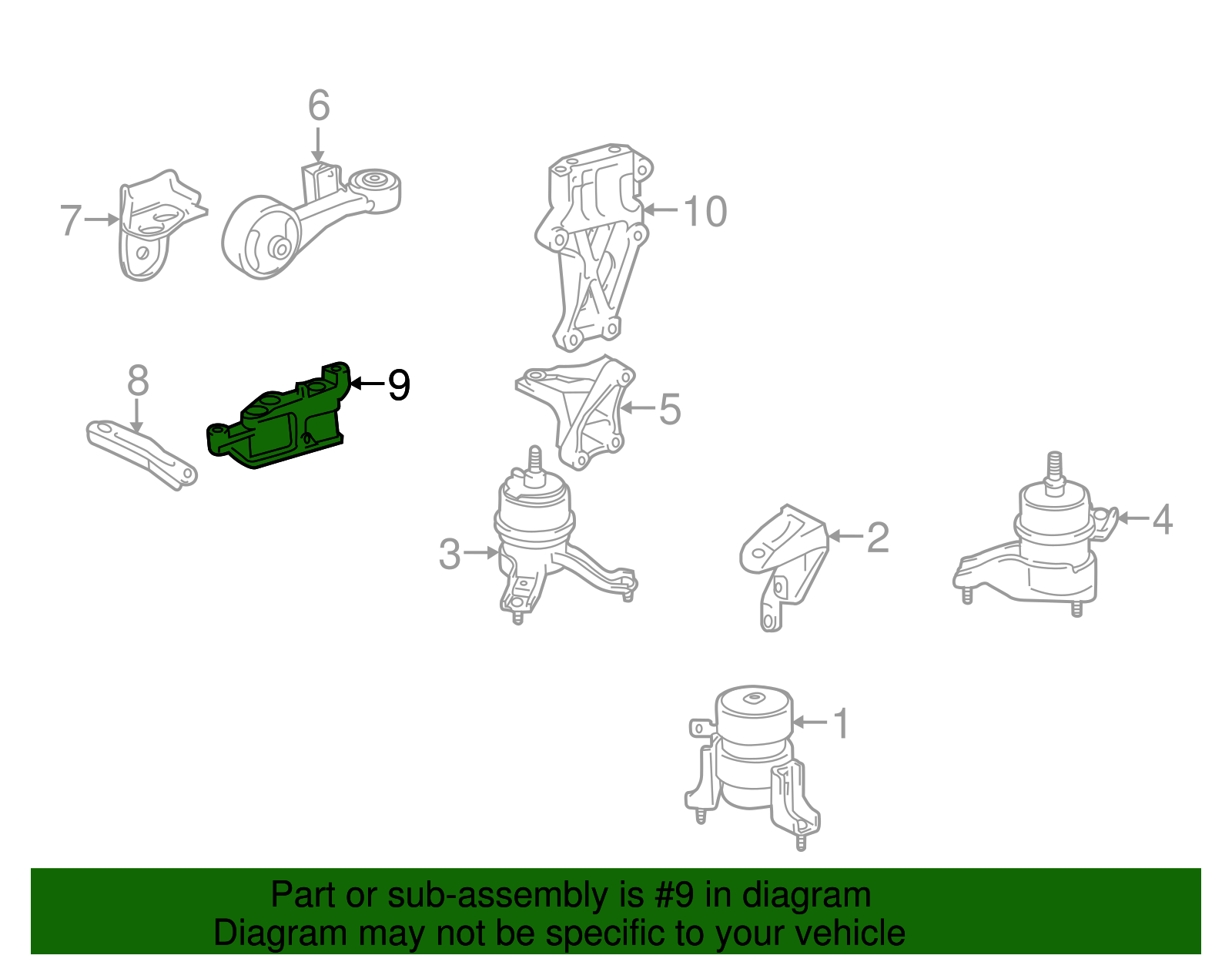 6
7
10
8
9
5
3
2
4
1

Part or sub-assembly is #9 in diagram
Diagram may not be specific to your vehicle