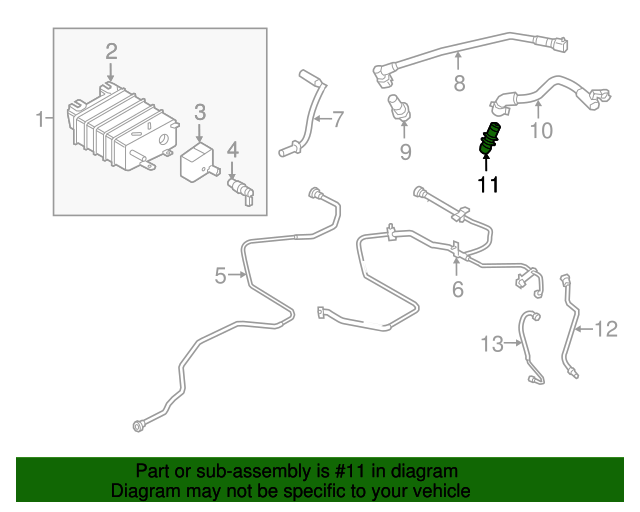 2
1
3
4
7
8
9
10
11
5
6
12
13

Part or sub-assembly is #11 in diagram
Diagram may not be specific to your vehicle