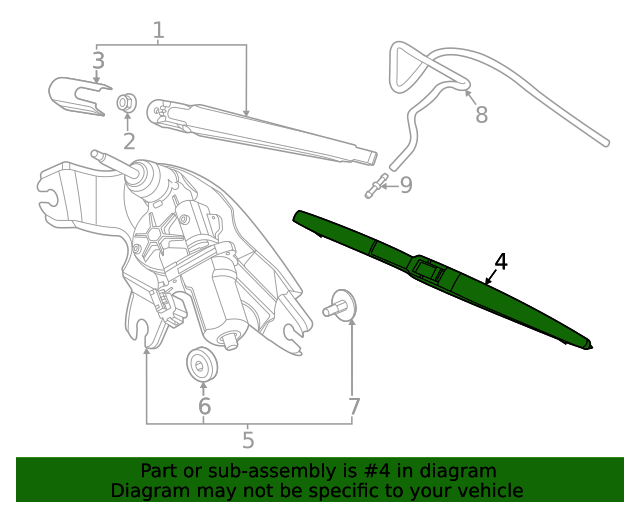 1
3
2
8
9
4
6
7
5

Part or sub-assembly is #4 in diagram
Diagram may not be specific to your vehicle