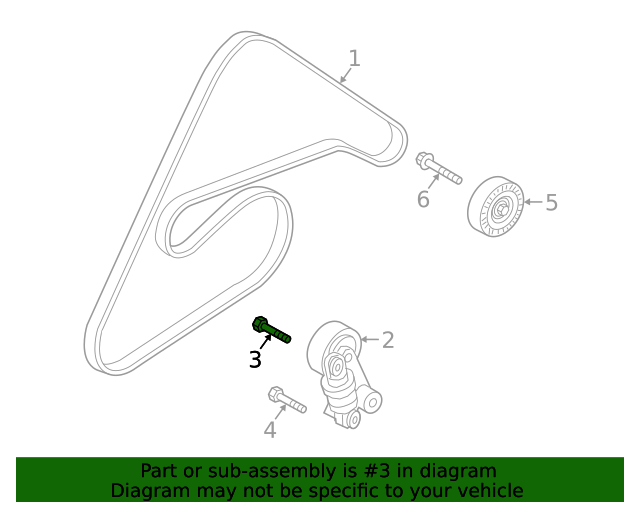 1

6

5

2

3

4

Part or sub-assembly is #3 in diagram
Diagram may not be specific to your vehicle