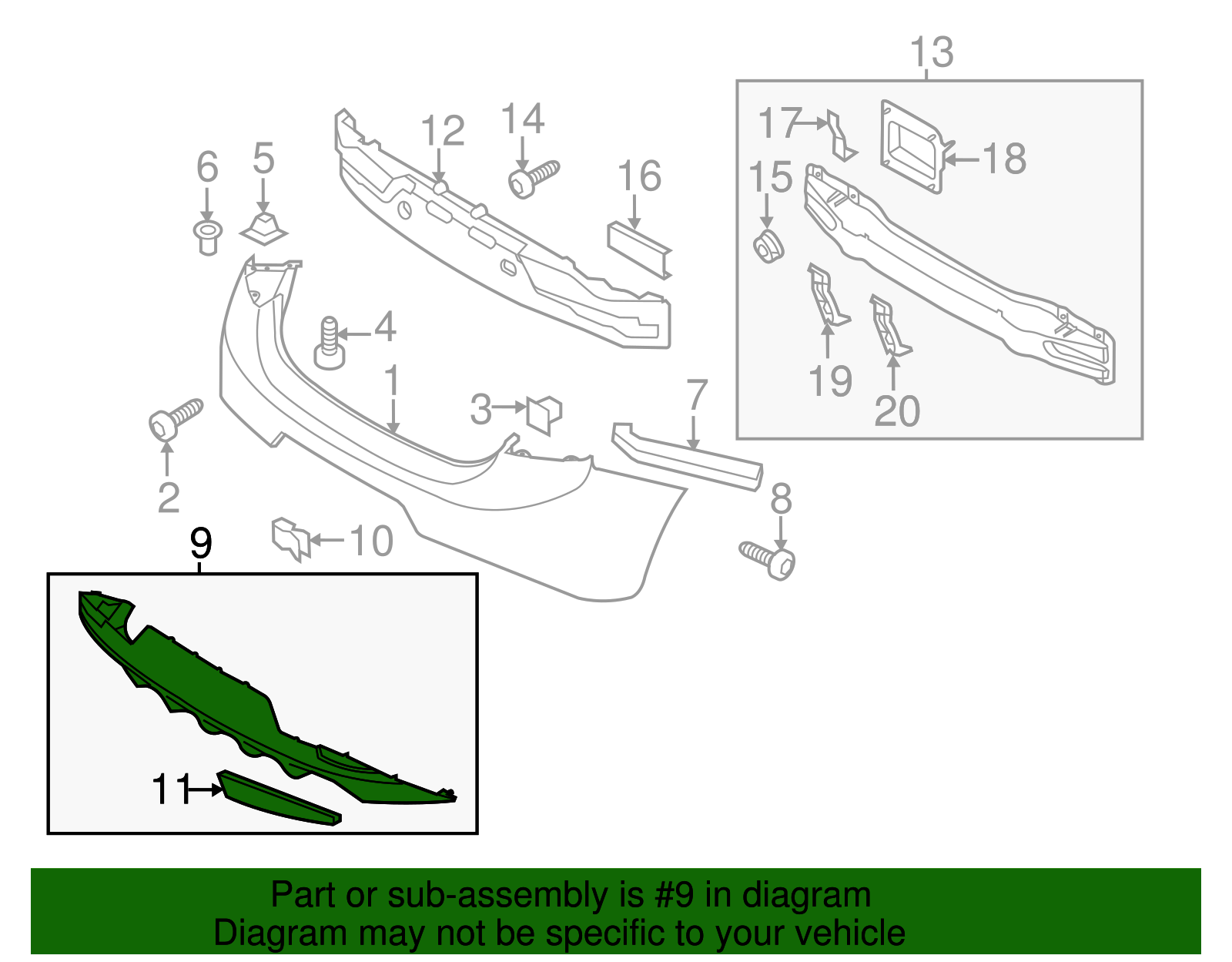 13
17
18
15
19
20
12
14
16
6
5
4
1
3
7
2
8
9
10
11

Part or sub-assembly is #9 in diagram
Diagram may not be specific to your vehicle