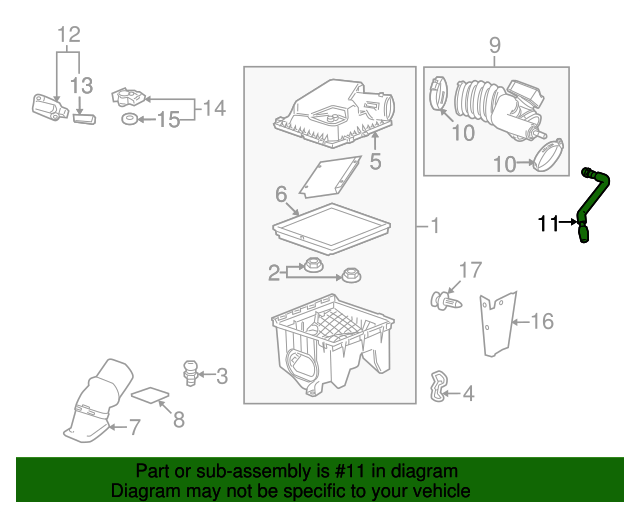 12
13
14
15
9
10
10
5
6
1
11
2
17
16
3
4
7
8

Part or sub-assembly is #11 in diagram
Diagram may not be specific to your vehicle