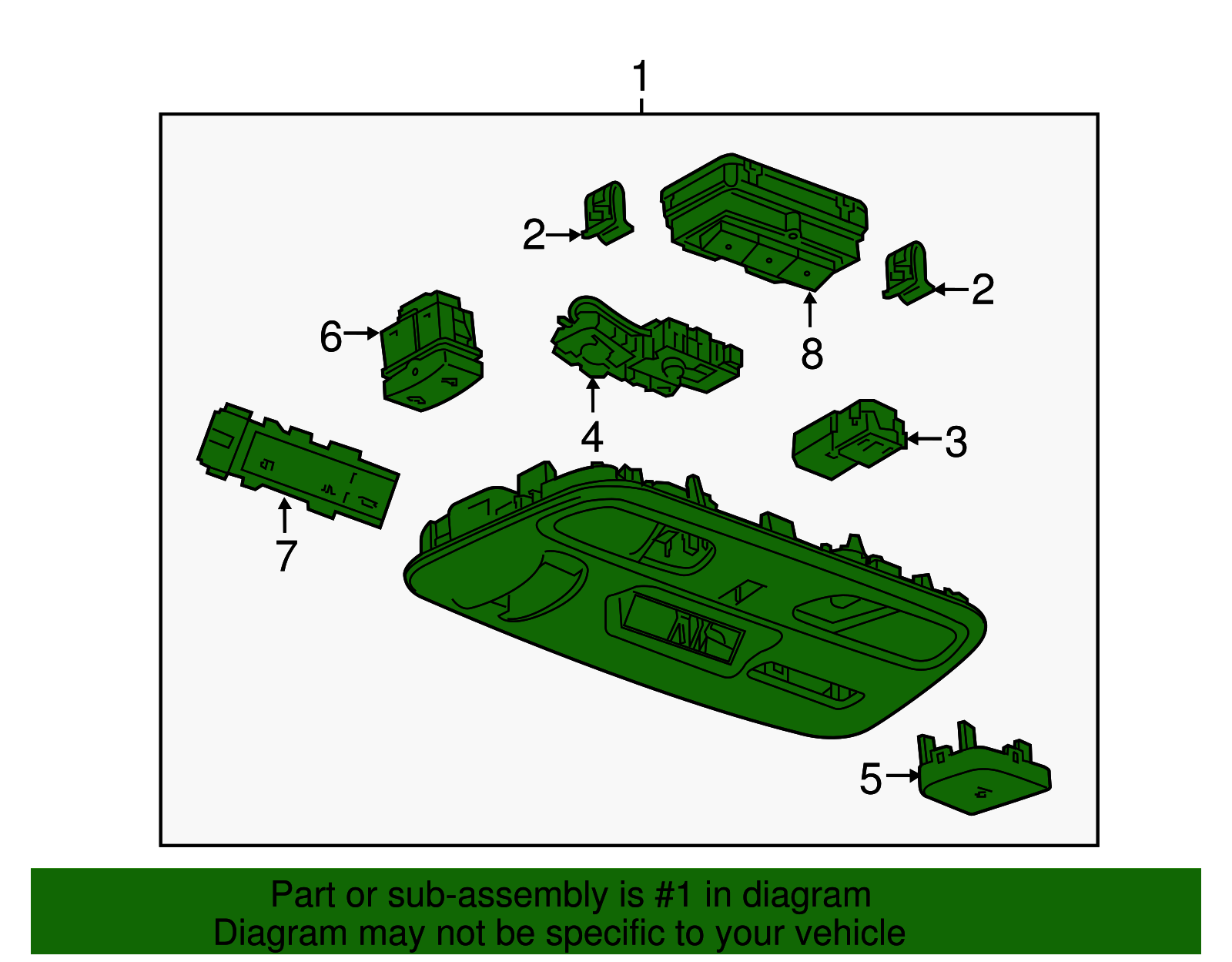 1

2

2

6

8

4

3

7

5

Part or sub-assembly is #1 in diagram
Diagram may not be specific to your vehicle