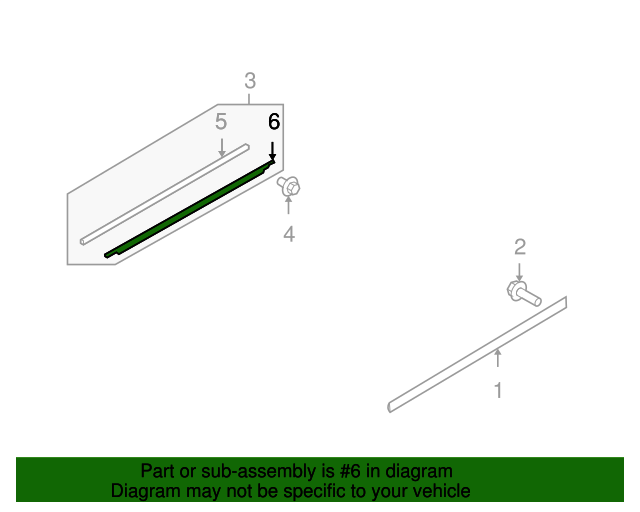 3
5
6
4
2
1

Part or sub-assembly is #6 in diagram
Diagram may not be specific to your vehicle