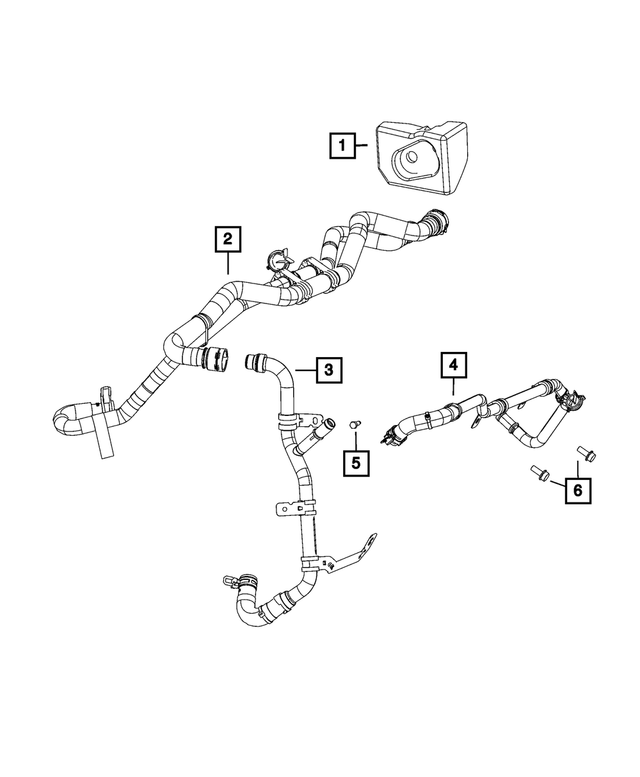 1
2
3
4
5
6