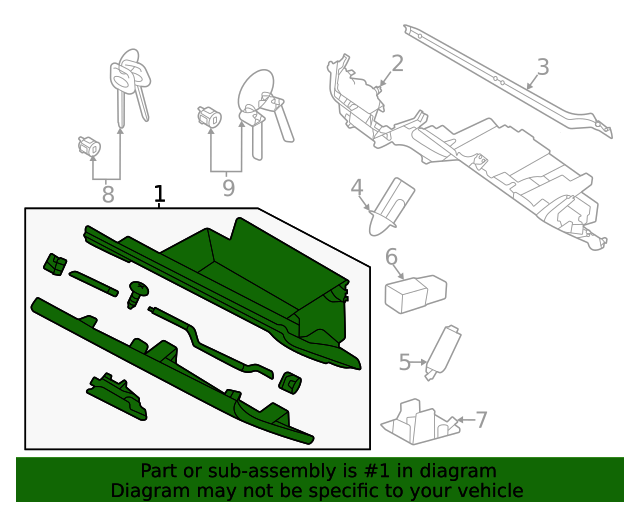 2
3
8
9
1
4
6
5
7
Part or sub-assembly is #1 in diagram
Diagram may not be specific to your vehicle