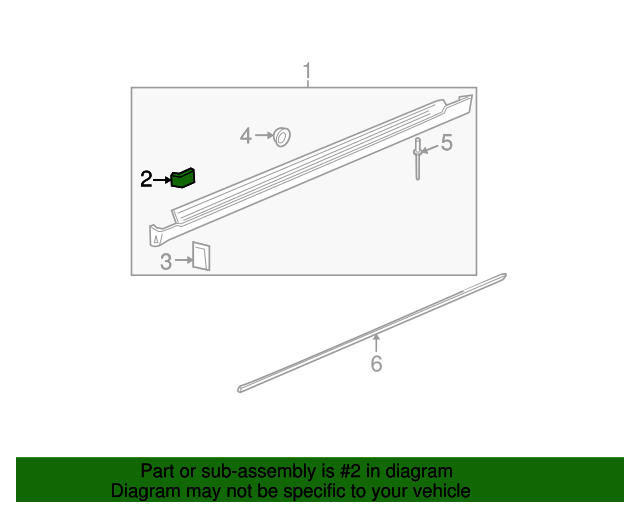 1
4
5
2
3
6

Part or sub-assembly is #2 in diagram
Diagram may not be specific to your vehicle