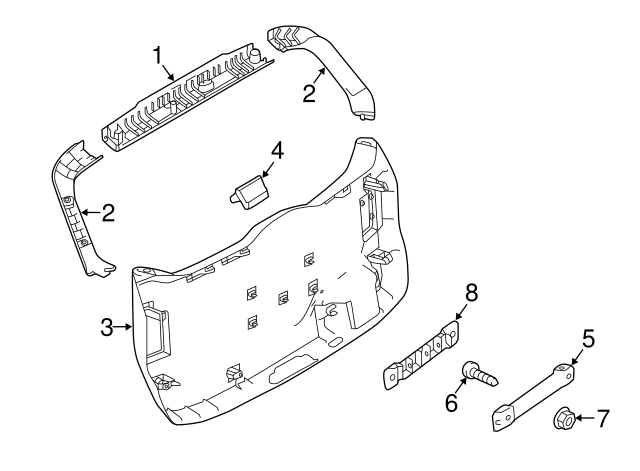 1
2
4
2
3
8
5
6
7