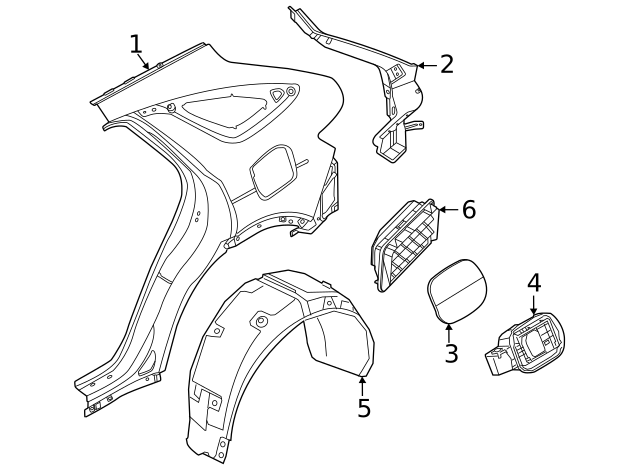 1
2
6
4
3
5