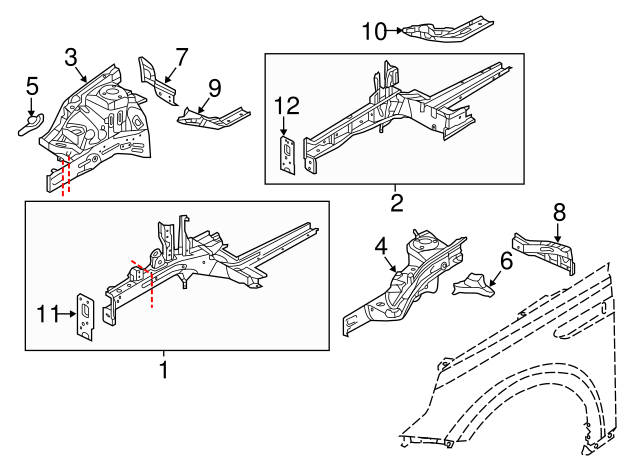 10
3
7
5
9
12
2
8
4
6
11
1