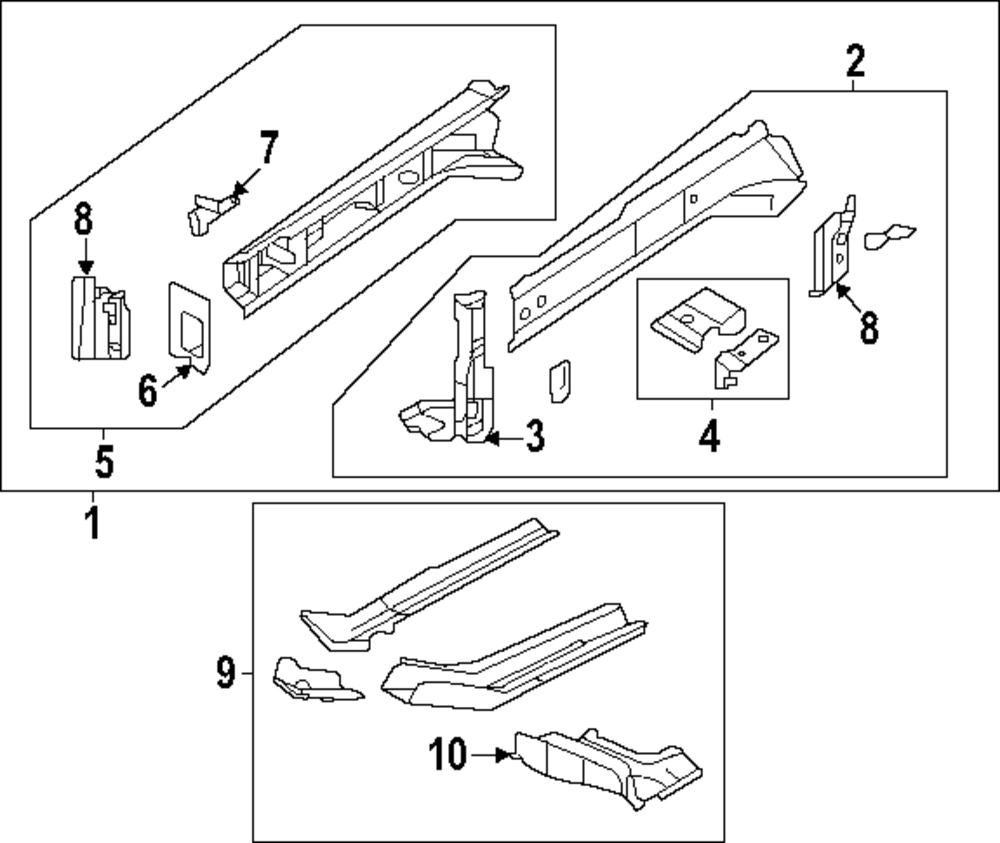 2
7
8
8
6
3
4
5
1
9
10