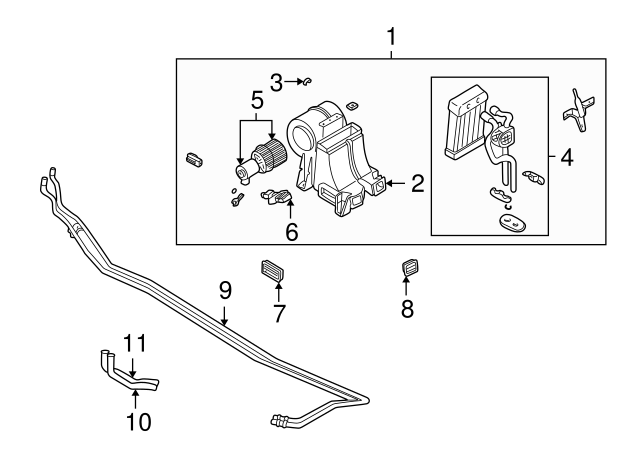 1
3
5
4
2
6
9
7
8
11
10