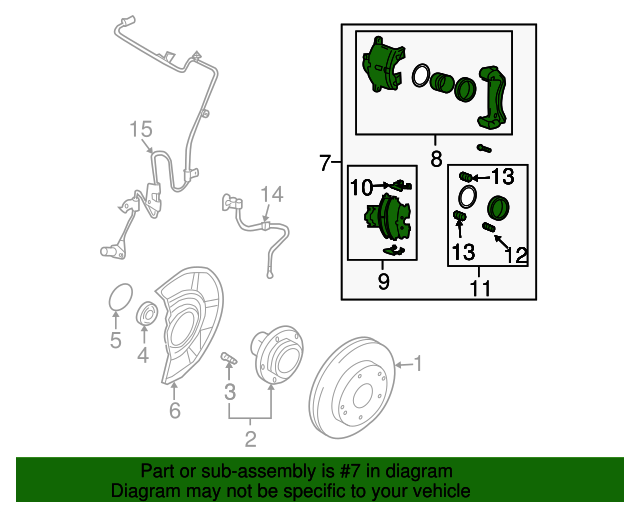 15
14
7
8
10
13
13
12
9
11
5
4
6
3
2
1

Part or sub-assembly is #7 in diagram
Diagram may not be specific to your vehicle