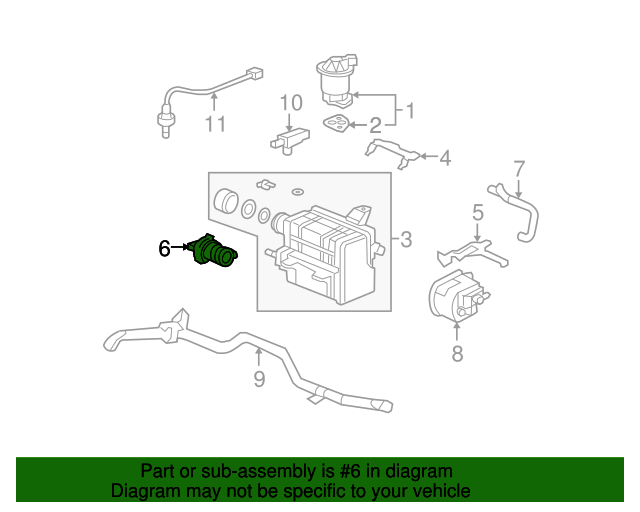 11
10
1
2
4
7
5
3
6
8
9

Part or sub-assembly is #6 in diagram
Diagram may not be specific to your vehicle