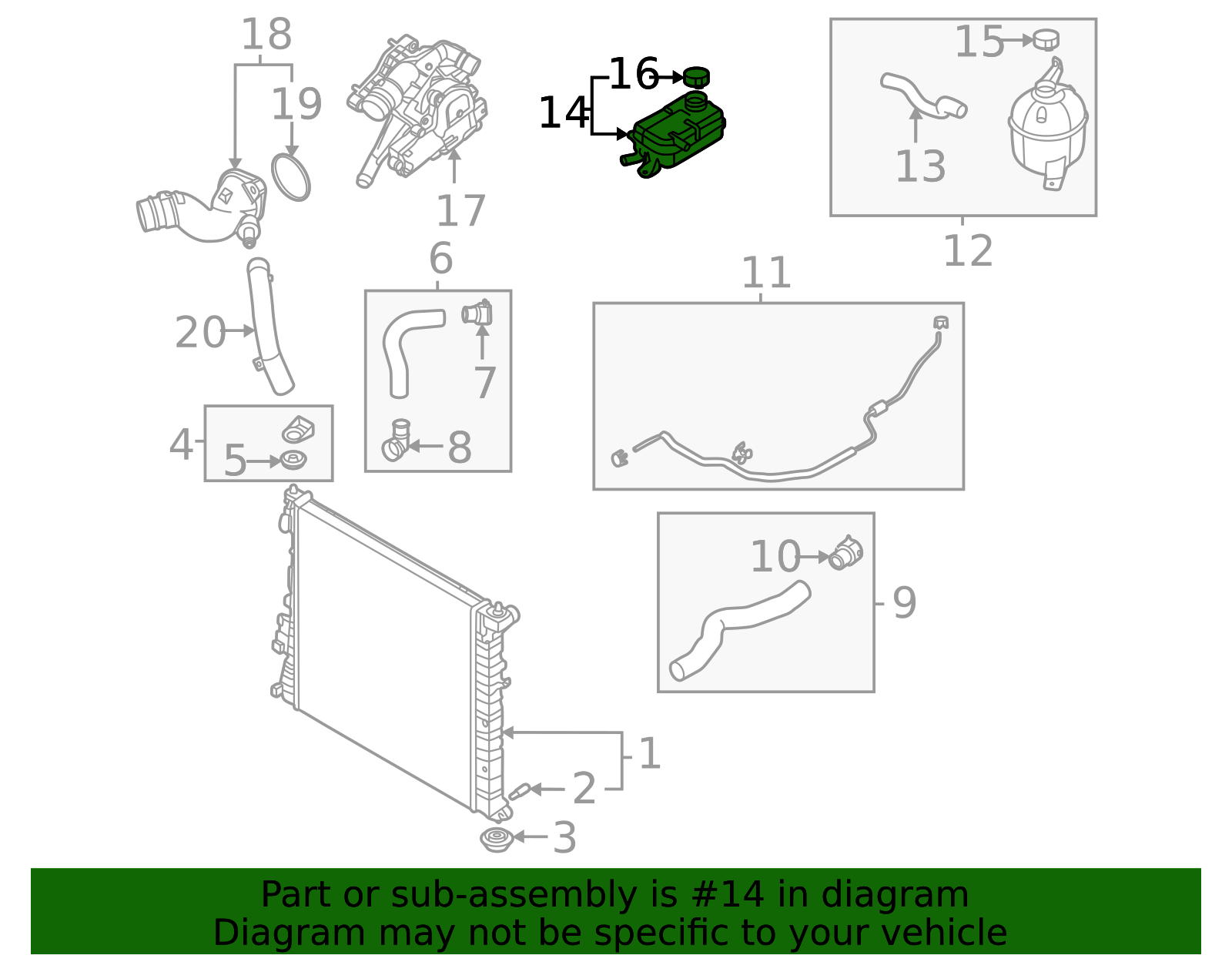 18
19
17
16
14
15
13
12
6
7
8
20
4
5
11
10
9
1
2
3

Part or sub-assembly is #14 in diagram
Diagram may not be specific to your vehicle