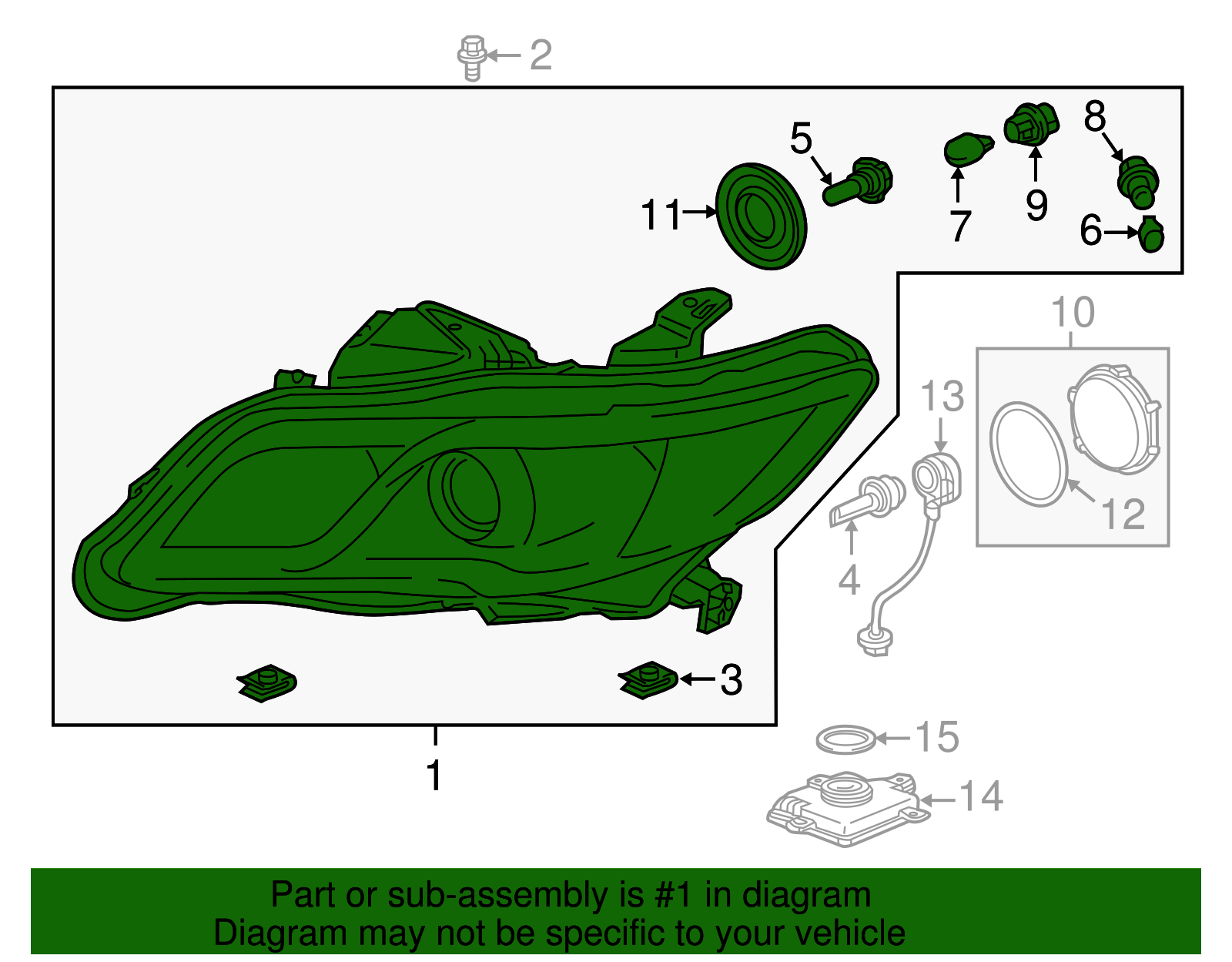 2
5
8
11
7
9
6
10
13
12
4
3
15
1
14

Part or sub-assembly is #1 in diagram
Diagram may not be specific to your vehicle