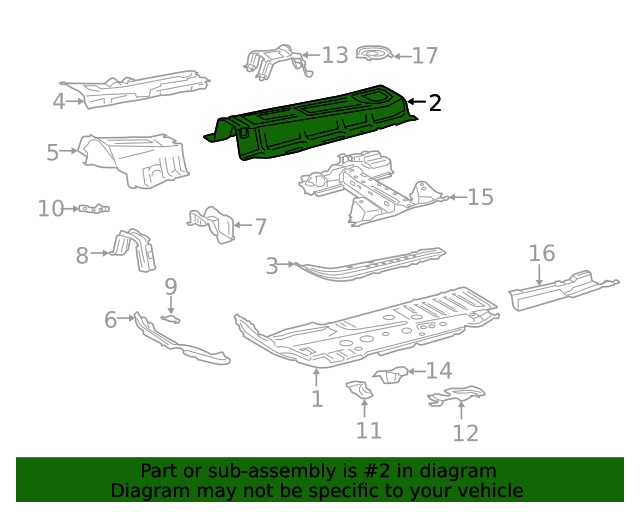 13
17
4
2
5
15
10
7
8
3
16
9
6
14
1
11
12

Part or sub-assembly is #2 in diagram
Diagram may not be specific to your vehicle