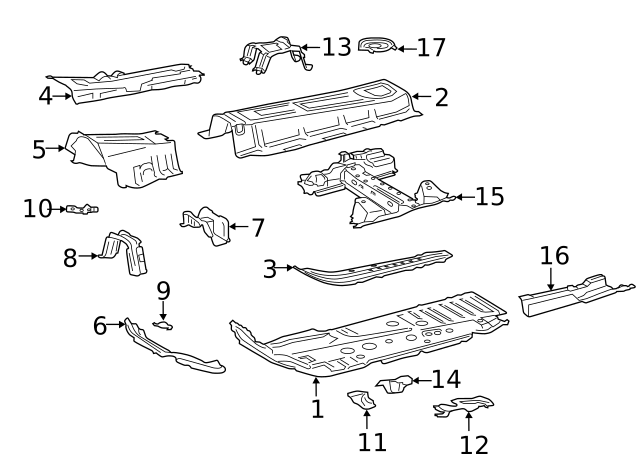 13
17
4
2
5
15
10
7
8
3
16
9
6
14
1
11
12