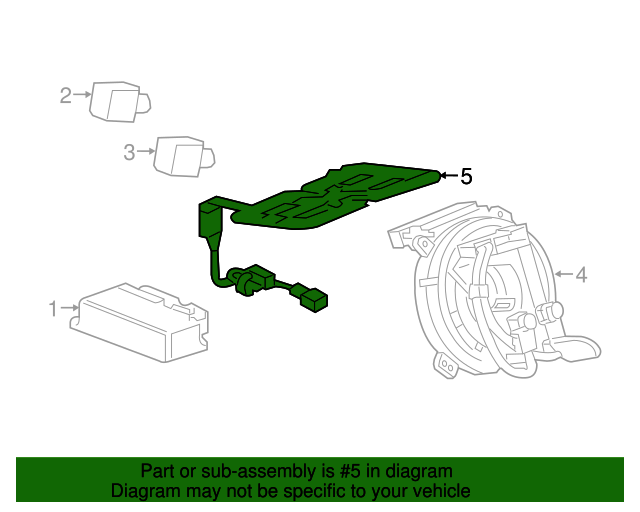 2
3
5
4
1

Part or sub-assembly is #5 in diagram
Diagram may not be specific to your vehicle