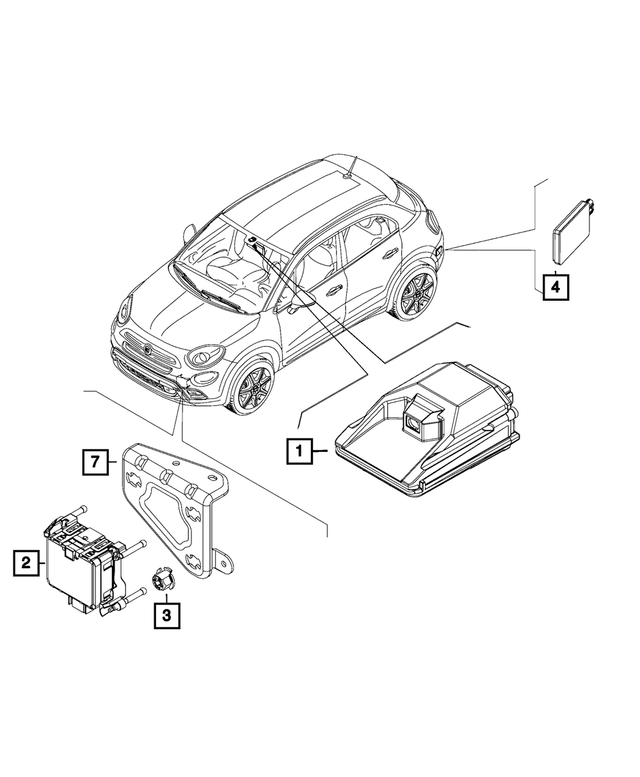 4

1

7

2

3