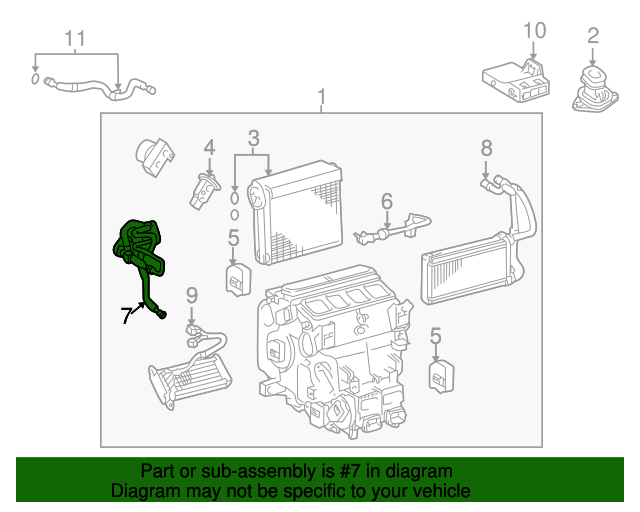 11
10
2
1
4
3
8
6
5
7
9
5

Part or sub-assembly is #7 in diagram
Diagram may not be specific to your vehicle