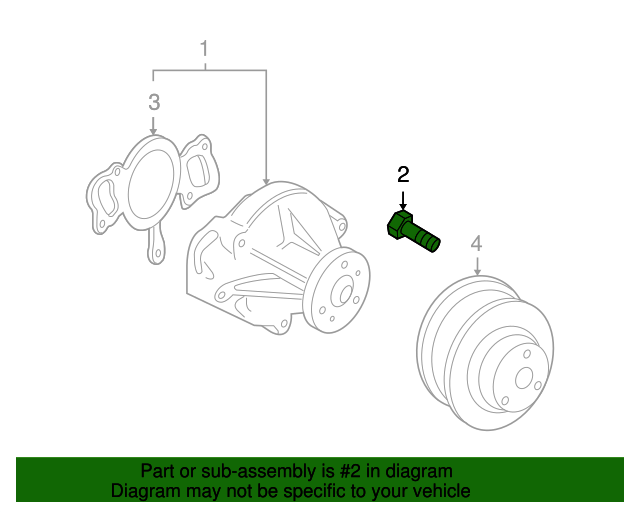 1
3
2
4
Part or sub-assembly is #2 in diagram
Diagram may not be specific to your vehicle