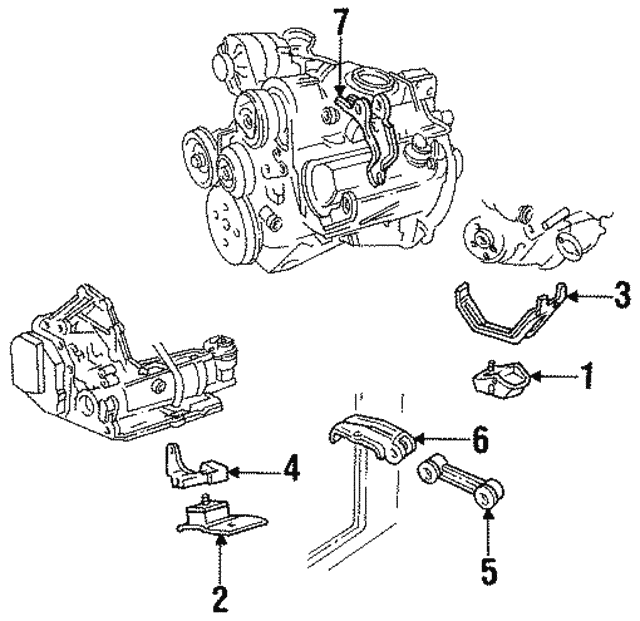 7
3
1
6
4
5
2