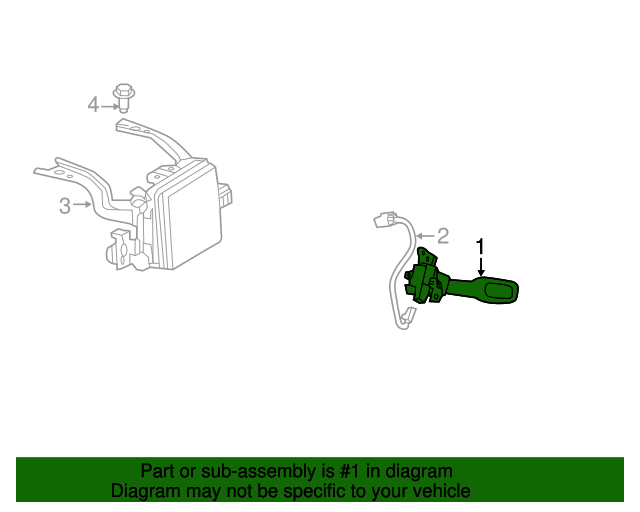 4
3
2
1

Part or sub-assembly is #1 in diagram
Diagram may not be specific to your vehicle