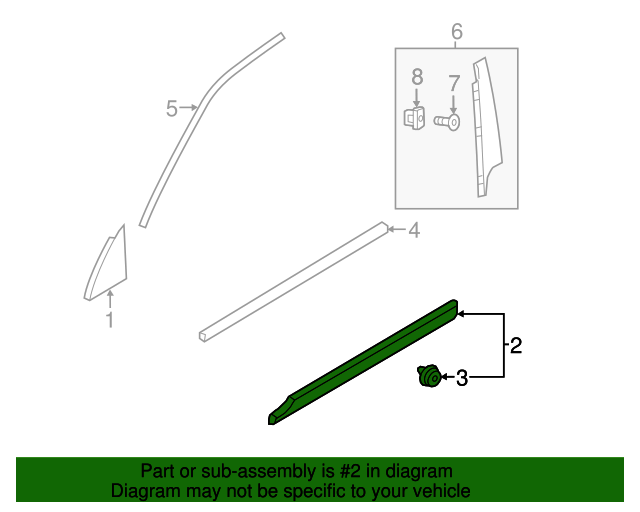 6
8
7
5
4
1
2
3

Part or sub-assembly is #2 in diagram
Diagram may not be specific to your vehicle