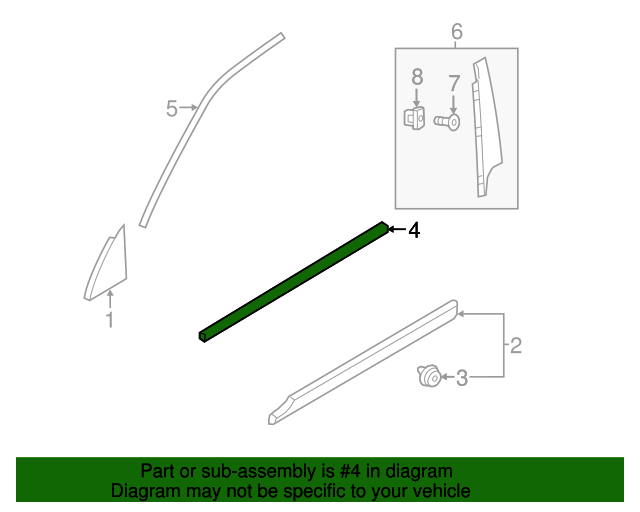 6
8
7
5
4
1
2
3

Part or sub-assembly is #4 in diagram
Diagram may not be specific to your vehicle