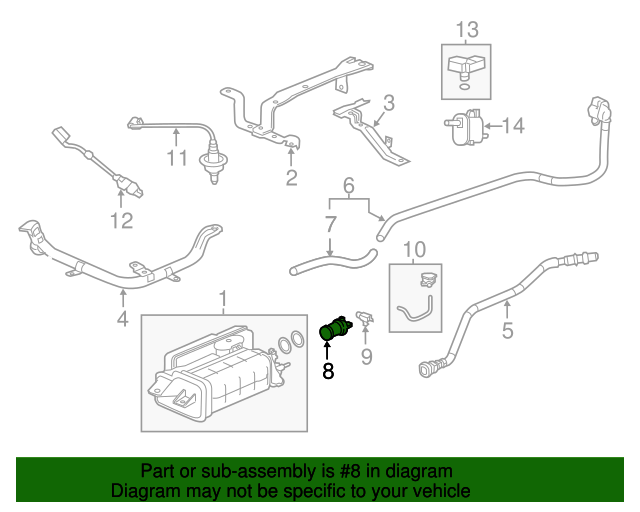 13
3
14
11
2
12
6
7
10
4
1
5
8
9

Part or sub-assembly is #8 in diagram
Diagram may not be specific to your vehicle