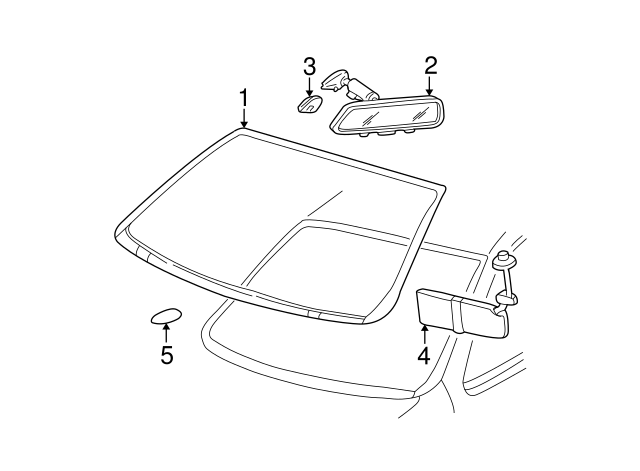 3
2
1
5
4